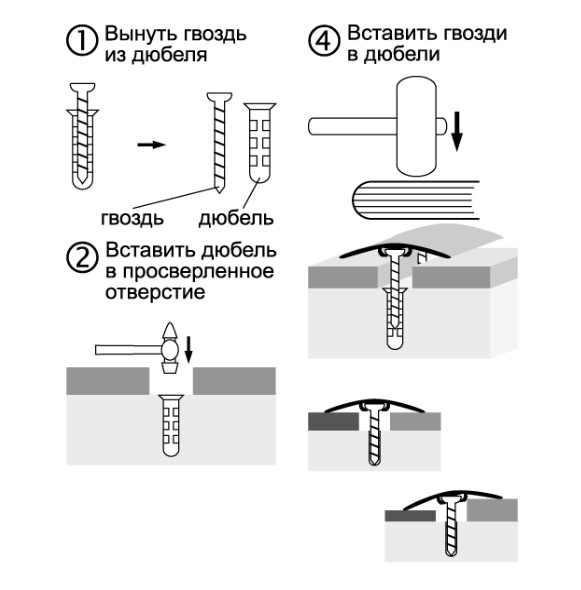 ① Вынуть гвоздь из дюбеля

гвоздь

дюбель

② Вставить дюбель в просверленное отверстие

④ Вставить гвозди в дюбели